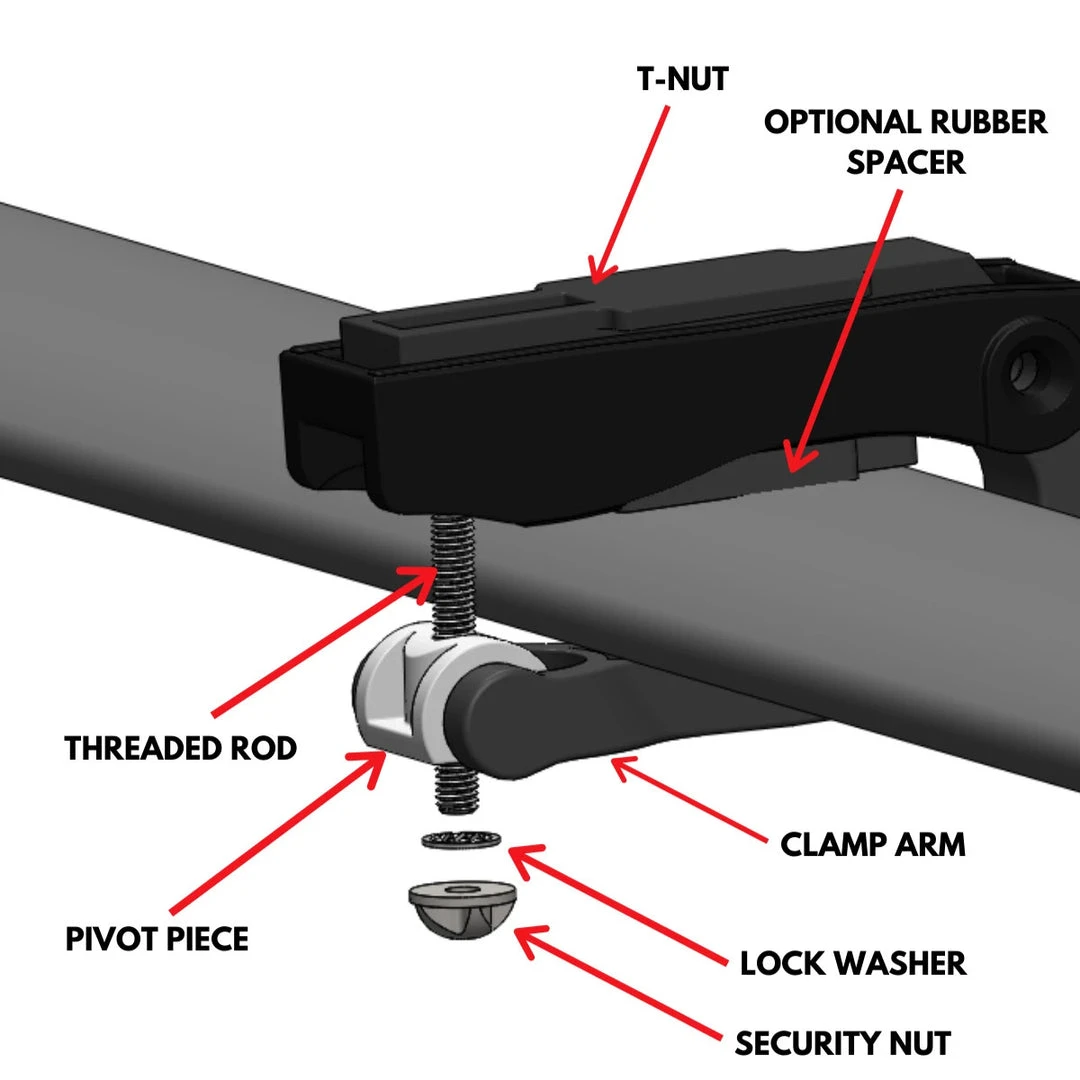 T-NUT

OPTIONAL RUBBER SPACER

THREADED ROD

CLAMP ARM

PIVOT PIECE

LOCK WASHER

SECURITY NUT